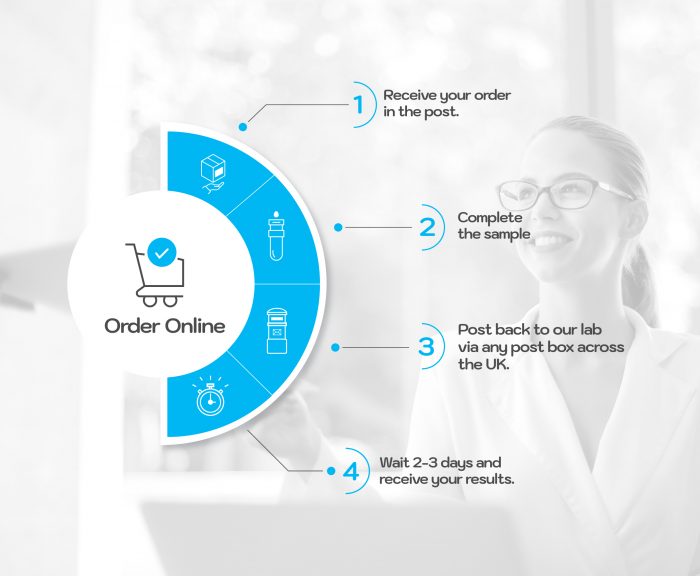 Order Online

1 Receive your order in the post.

2 Complete the sample

3 Post back to our lab via any post box across the UK.

4 Wait 2-3 days and receive your results.