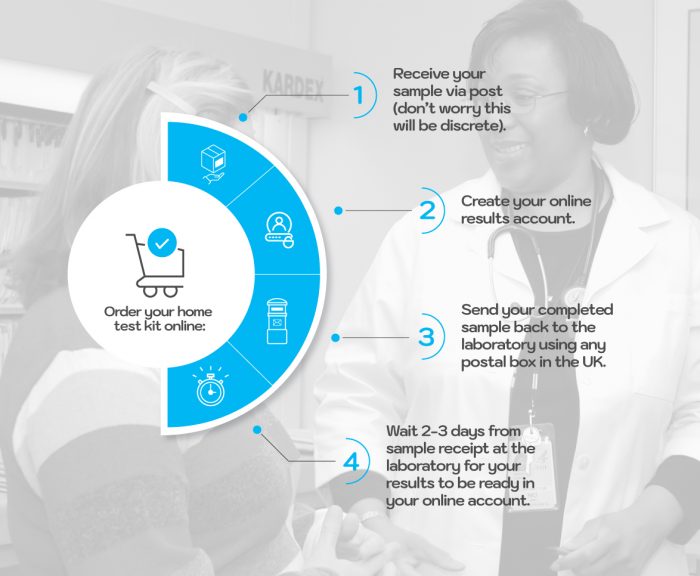 KARDEX

Order your home test kit online:

1 Receive your sample via post (don't worry this will be discrete).

2 Create your online results account.

3 Send your completed sample back to the laboratory using any postal box in the UK.

4 Wait 2-3 days from sample receipt at the laboratory for your results to be ready in your online account.