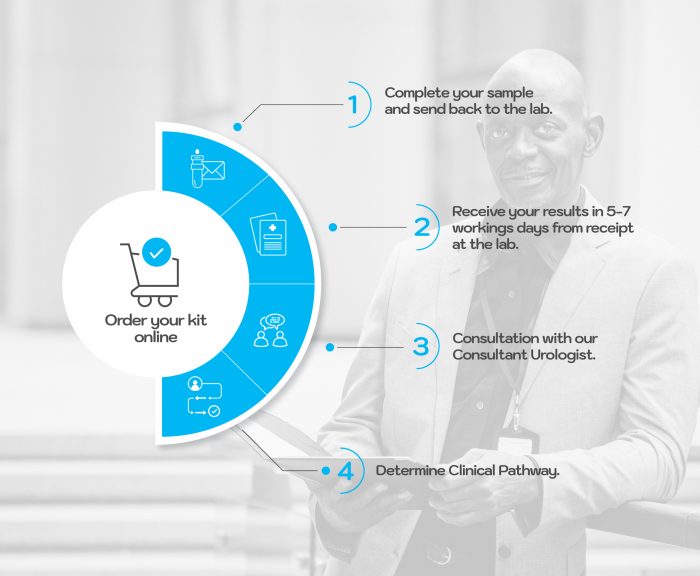 Order your kit online

1 Complete your sample and send back to the lab.

2 Receive your results in 5-7 workings days from receipt at the lab.

3 Consultation with our Consultant Urologist.

4 Determine Clinical Pathway.